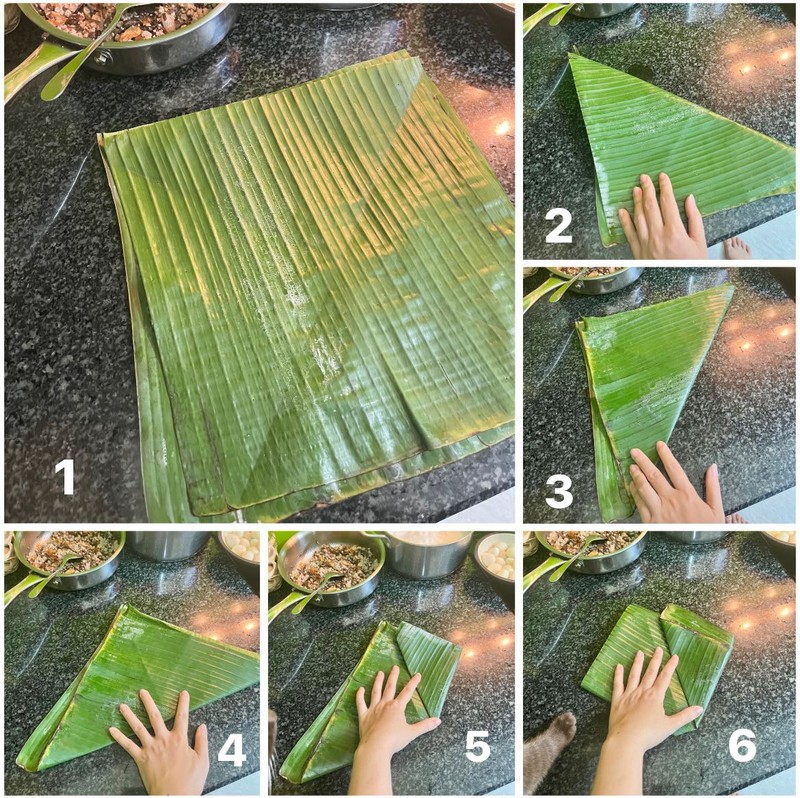 1
2
3
4
5
6